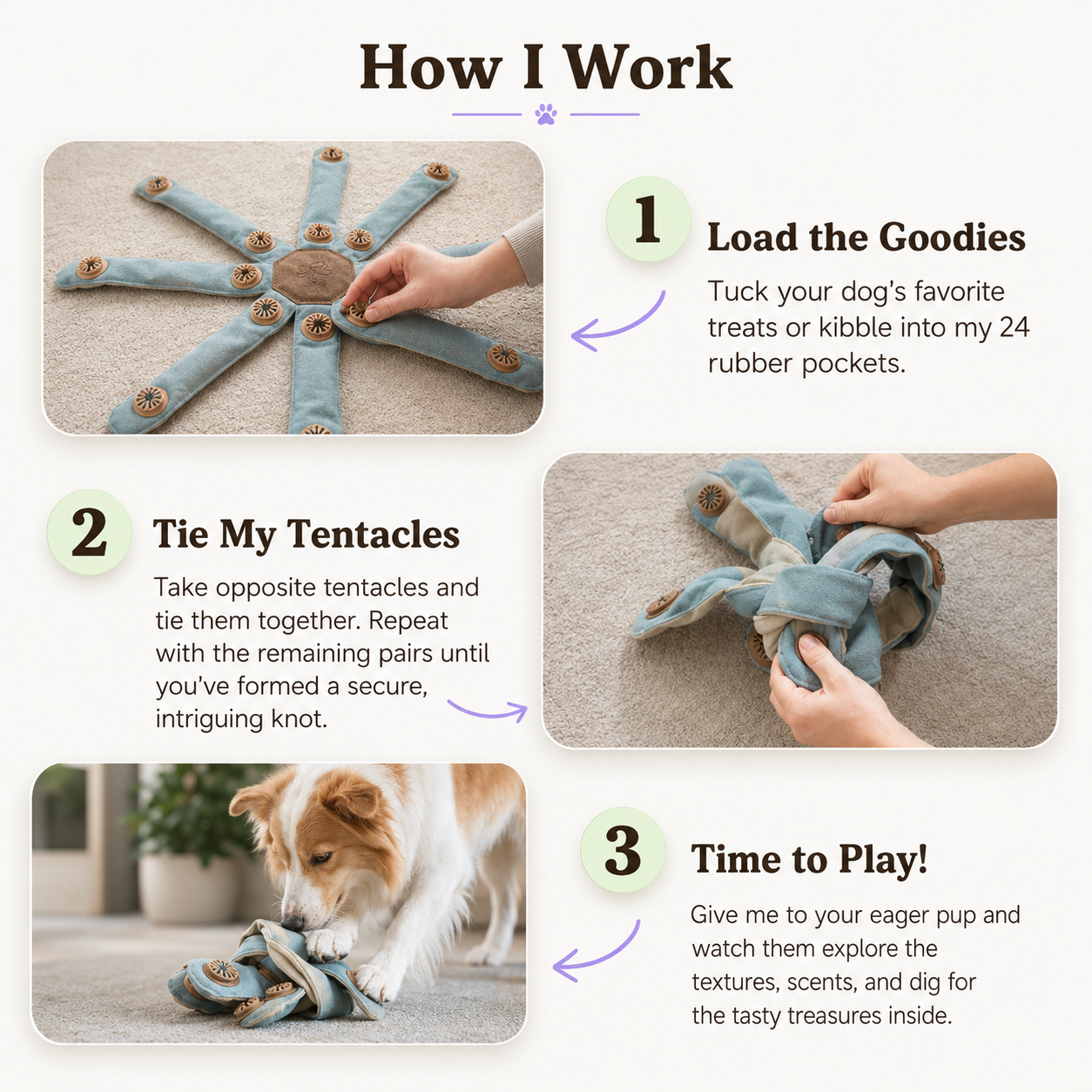 How I Work

1

Load the Goodies

Tuck your dog's favorite treats or kibble into my 24 rubber pockets.

2

Tie My Tentacles

Take opposite tentacles and tie them together. Repeat with the remaining pairs until you've formed a secure, intriguing knot.

3

Time to Play!

Give me to your eager pup and watch them explore the textures, scents, and dig for the tasty treasures inside.